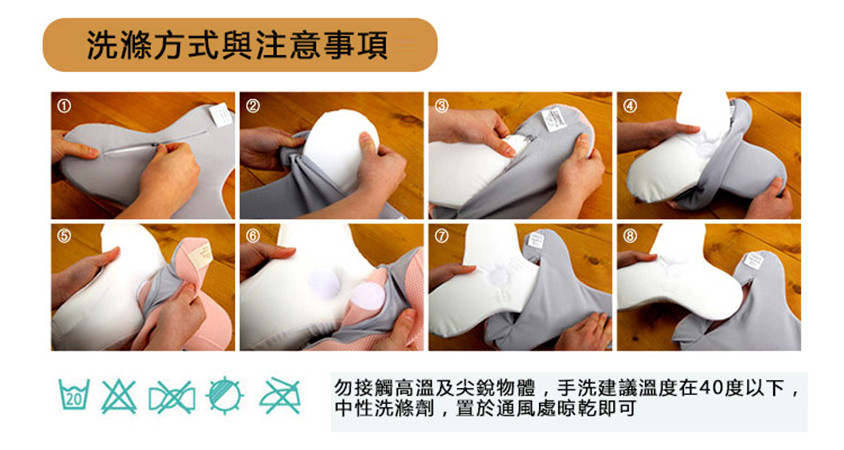 洗滌方式與注意事項

①

②

③

④

⑤

⑥

⑦

⑧

20

勿接觸高溫及尖銳物體，手洗建議溫度在40度以下，中性洗滌劑，置於通風處晾乾即可