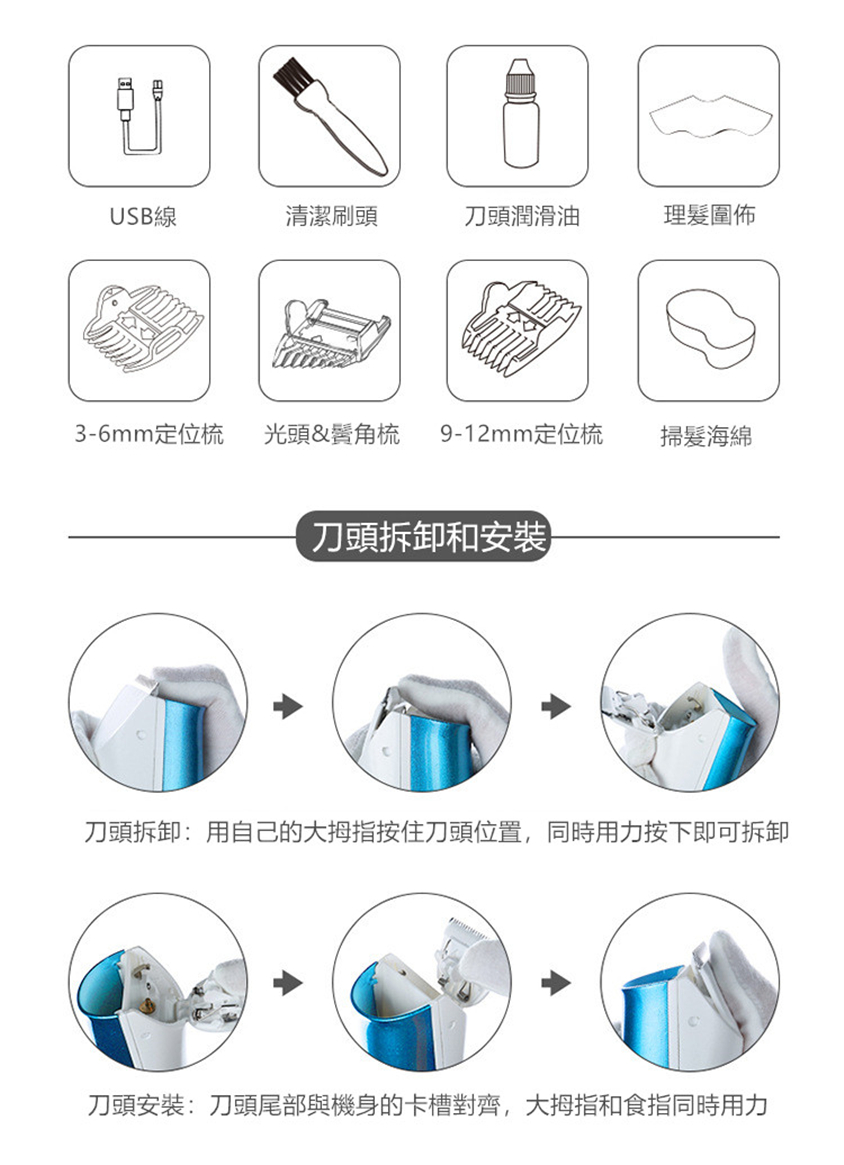 USB線　清潔刷頭　刀頭潤滑油　理髮圍佈

3-6mm定位梳　光頭&鬢角梳　9-12mm定位梳　掃髮海綿

刀頭拆卸和安裝

刀頭拆卸：用自己的大拇指按住刀頭位置，同時用力按下即可拆卸

刀頭安裝：刀頭尾部與機身的卡槽對齊，大拇指和食指同時用力