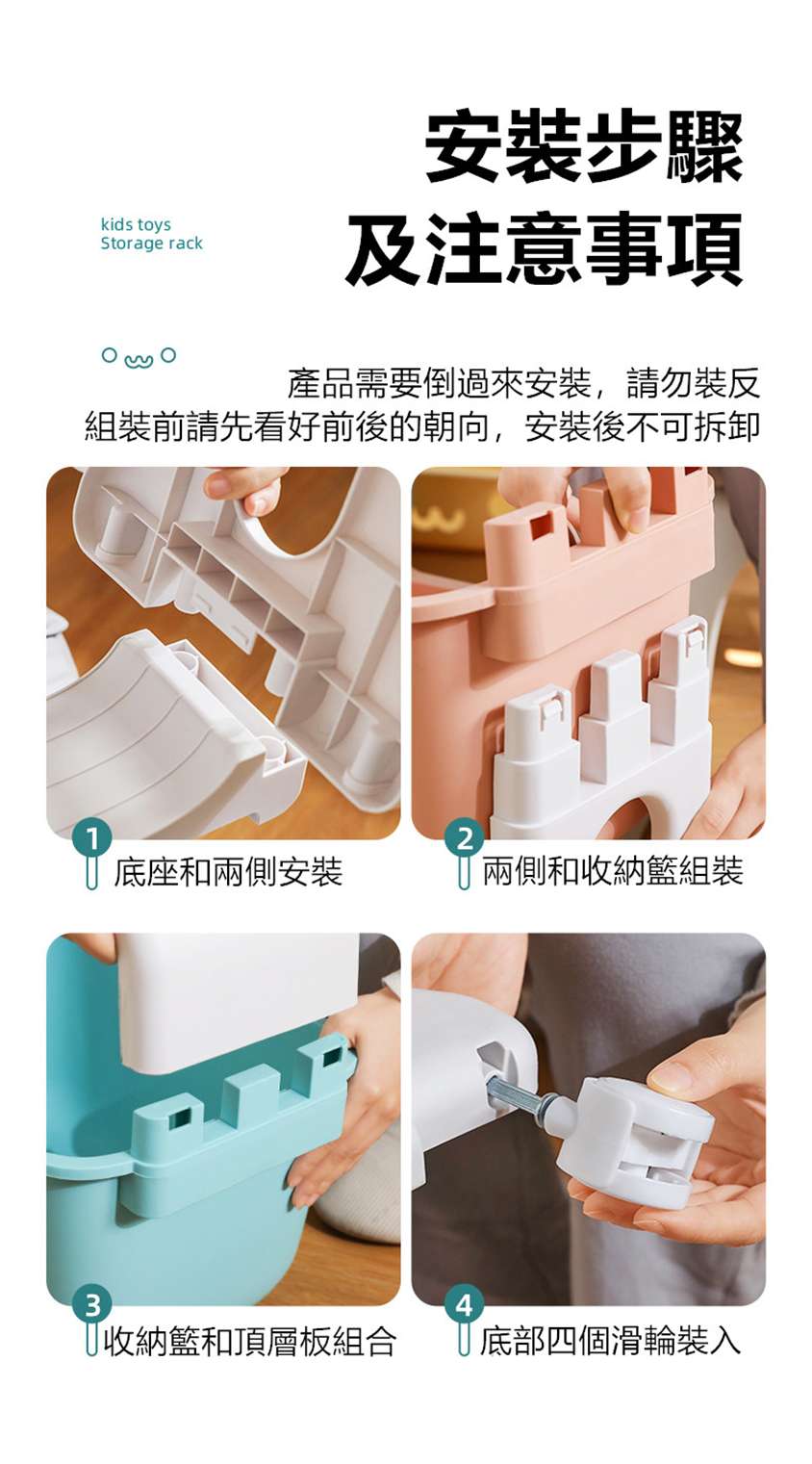 kids toys
Storage rack

安裝步驟
及注意事項

產品需要倒過來安裝，請勿裝反
組裝前請先看好前後的朝向，安裝後不可拆卸

1 底座和兩側安裝

2 兩側和收納籃組裝

3 收納籃和頂層板組合

4 底部四個滑輪裝入